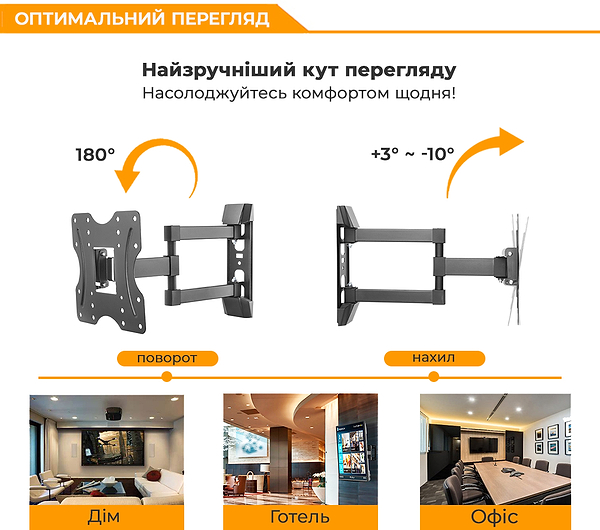 ОПТИМАЛЬНИЙ ПЕРЕГЛЯД

Найзручніший кут перегляду
Насолоджуйтесь комфортом щодня!

180°

+3° ~ -10°

поворот

нахил

Дім

Готель

Офіс