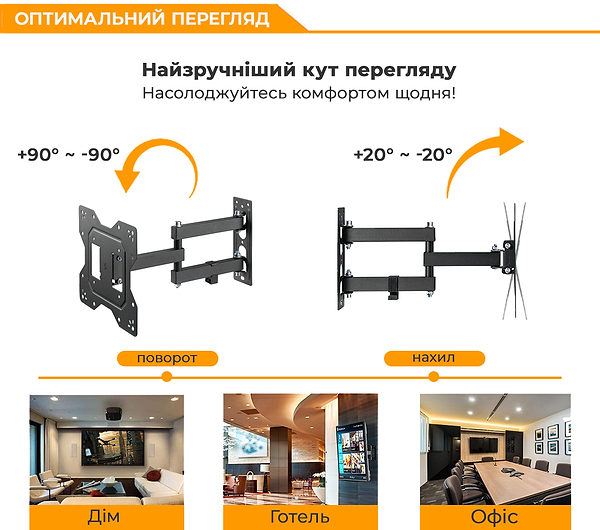 ОПТИМАЛЬНИЙ ПЕРЕГЛЯД

Найзручніший кут перегляду
Насолоджуйтесь комфортом щодня!

+90° ~ -90°

+20° ~ -20°

поворот

нахил

Дім

Готель

Офіс