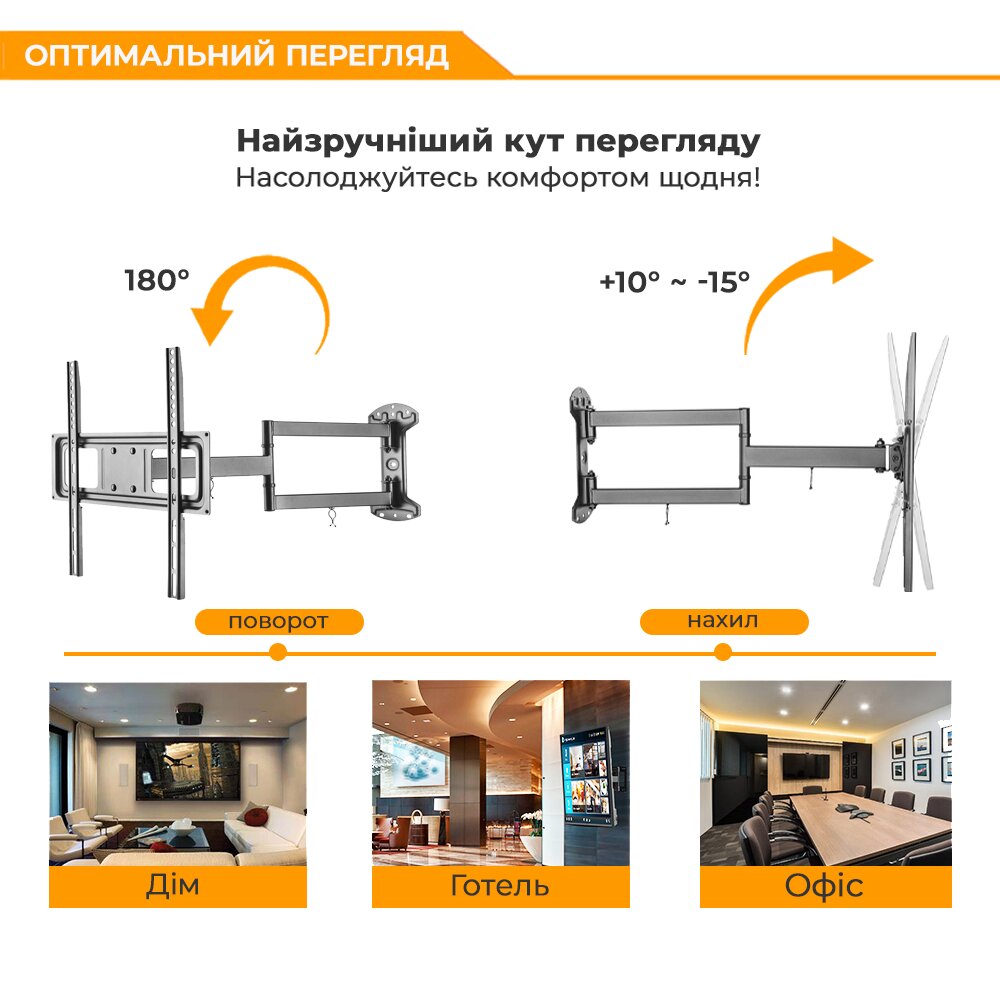 ОПТИМАЛЬНИЙ ПЕРЕГЛЯД

Найзручніший кут перегляду
Насолоджуйтесь комфортом щодня!

180°

+10° ~ -15°

поворот

нахил

Дім

Готель

Офіс