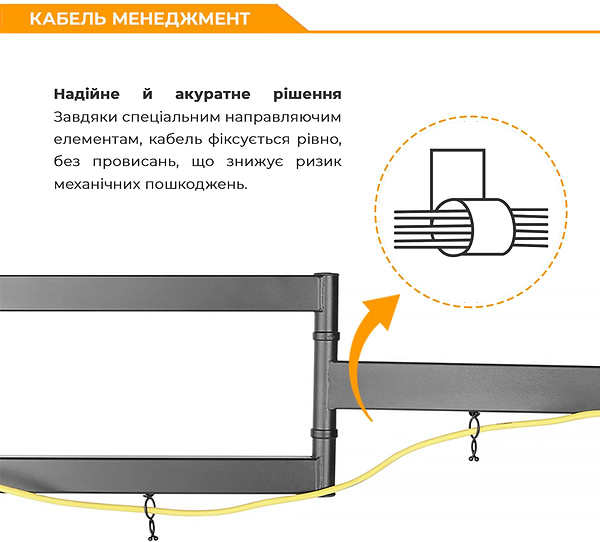 КАБЕЛЬ МЕНЕДЖМЕНТ

Надійне й акуратне рішення
Завдяки спеціальним направляючим елементам, кабель фіксується рівно, без провисань, що знижує ризик механічних пошкоджень.