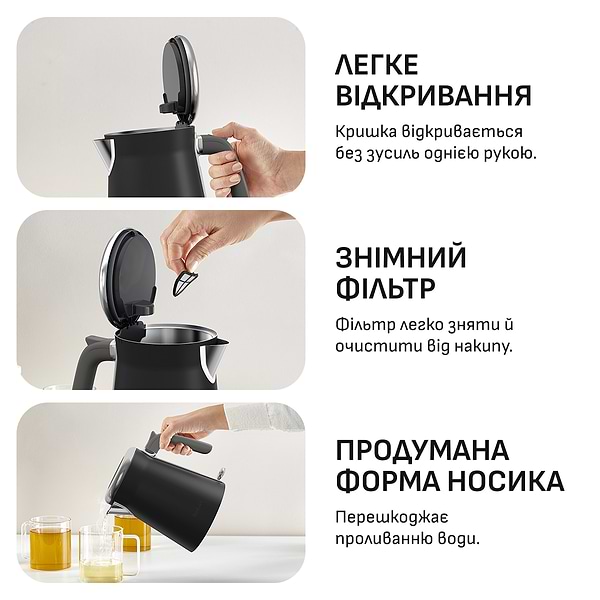 ЛЕГКЕ ВІДКРИВАННЯ

Кришка відкривається без зусиль однією рукою.

ЗНІМНИЙ ФІЛЬТР

Фільтр легко зняти й очистити від накипу.

ПРОДУМАНА ФОРМА НОСИКА

Перешкоджає проливанню води.