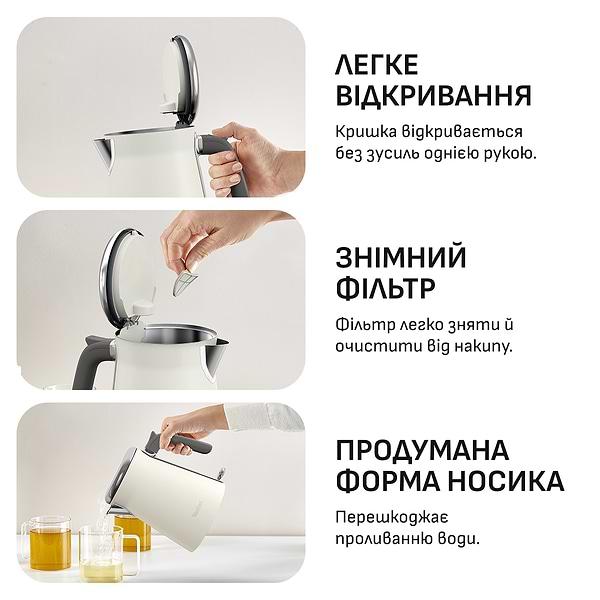 ЛЕГКЕ ВІДКРИВАННЯ

Кришка відкривається без зусиль однією рукою.

ЗНІМНИЙ ФІЛЬТР

Фільтр легко зняти й очистити від накипу.

ПРОДУМАНА ФОРМА НОСИКА

Перешкоджає проливанню води.

Tefal