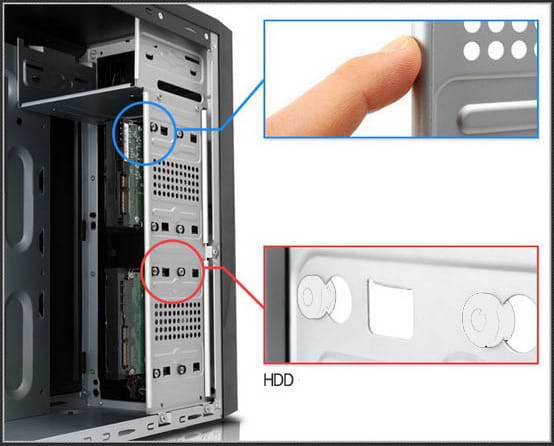 HDD