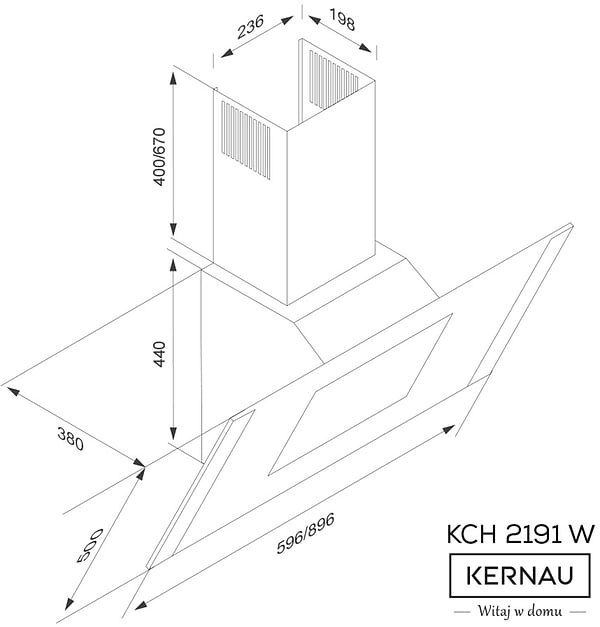 236
198
400/670
440
380
500
596/896
KCH 2191 W
KERNAU
— Witaj w domu —