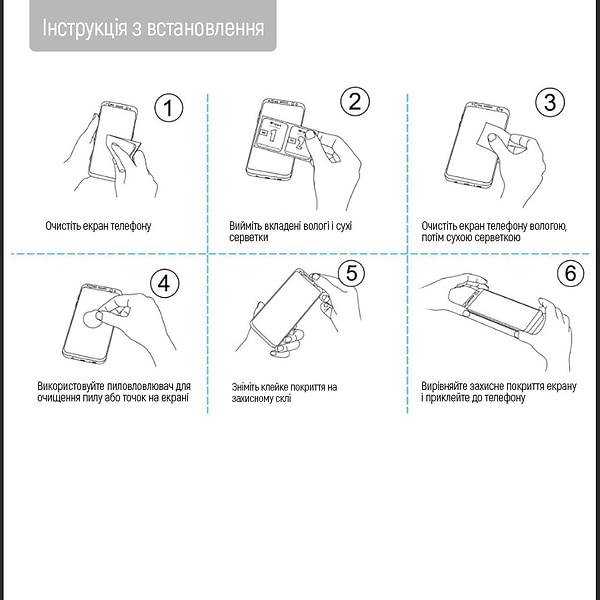 Інструкція з встановлення

1

Очистіть екран телефону

2

1

2

Вийміть вкладені вологі і сухі серветки

3

Очистіть екран телефону вологою, потім сухою серветкою

4

Використовуйте пиловловлювач для очищення пилу або точок на екрані

5

Зніміть клейке покриття на захисному склі

6

Вирівняйте захисне покриття екрану і приклейте до телефону