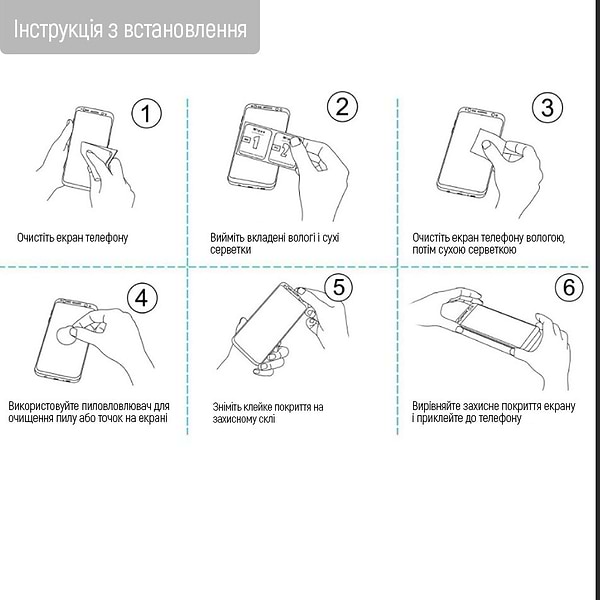 Інструкція з встановлення

1

Очистіть екран телефону

2

1

2

Вийміть вкладені вологі і сухі серветки

3

Очистіть екран телефону вологою, потім сухою серветкою

4

Використовуйте пиловловлювач для очищення пилу або точок на екрані

5

Зніміть клейке покриття на захисному склі

6

Вирівняйте захисне покриття екрану і приклейте до телефону