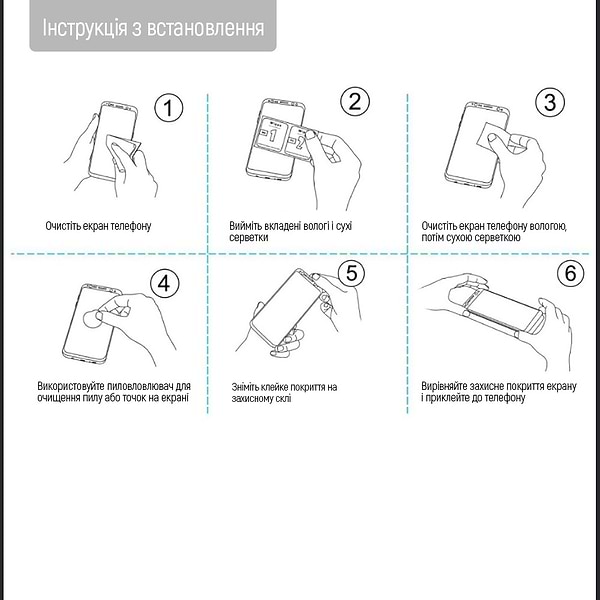 Інструкція з встановлення

1

Очистіть екран телефону

2

1

2

Вийміть вкладені вологі і сухі серветки

3

Очистіть екран телефону вологою, потім сухою серветкою

4

Використовуйте пиловловлювач для очищення пилу або точок на екрані

5

Зніміть клейке покриття на захисному склі

6

Вирівняйте захисне покриття екрану і приклейте до телефону