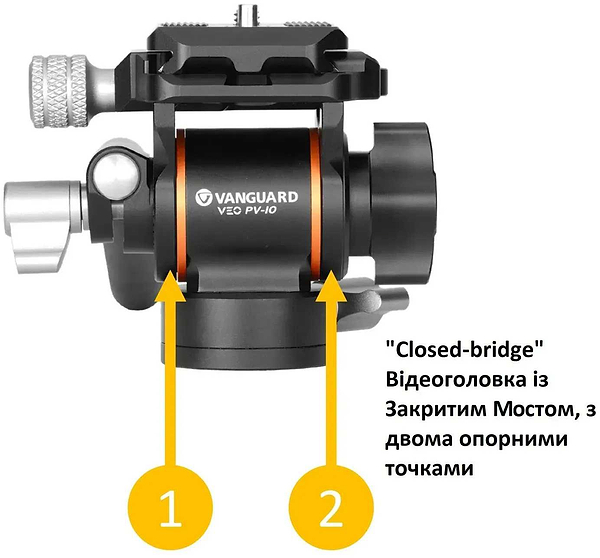 VANGUARD
VEO PV-10

"Closed-bridge" Відеоголовка із Закритим Мостом, з двома опорними точками

1

2