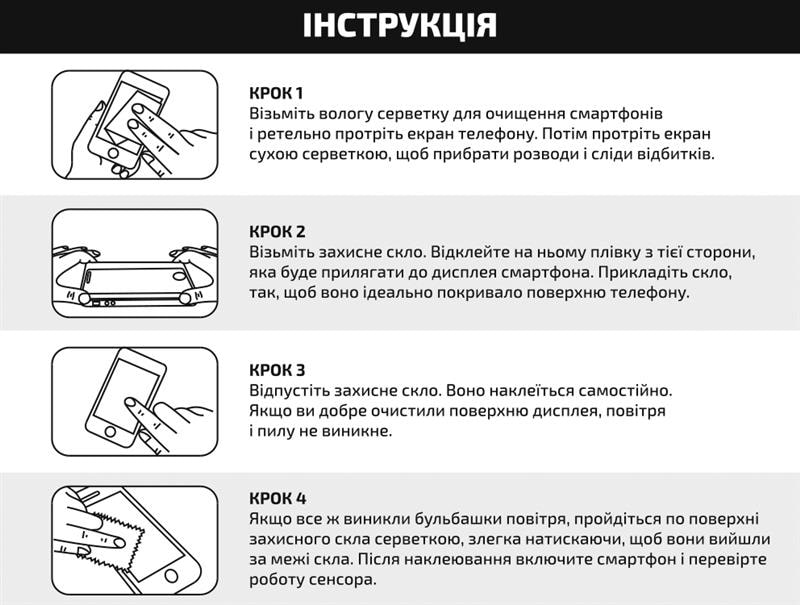 ІНСТРУКЦІЯ

КРОК 1
Візьміть вологу серветку для очищення смартфонів і ретельно протріть екран телефону. Потім протріть екран сухою серветкою, щоб прибрати розводи і сліди відбитків.

КРОК 2
Візьміть захисне скло. Відклейте на ньому плівку з тієї сторони, яка буде прилягати до дисплея смартфона. Прикладіть скло, так, щоб воно ідеально покривало поверхню телефону.

КРОК 3
Відпустіть захисне скло. Воно наклеїться самостійно. Якщо ви добре очистили поверхню дисплея, повітря і пилу не виникне.

КРОК 4
Якщо все ж виникли бульбашки повітря, пройдіться по поверхні захисного скла серветкою, злегка натискаючи, щоб вони вийшли за межі скла. Після наклеювання включите смартфон і перевірте роботу сенсора.