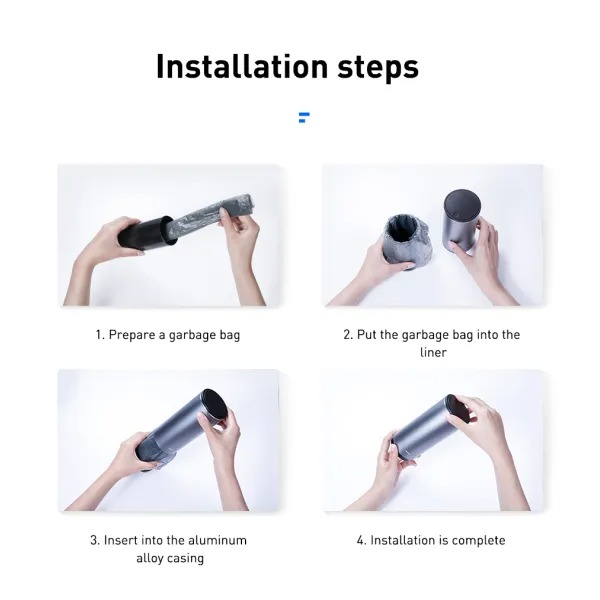 Installation steps

1. Prepare a garbage bag

2. Put the garbage bag into the liner

3. Insert into the aluminum alloy casing

4. Installation is complete