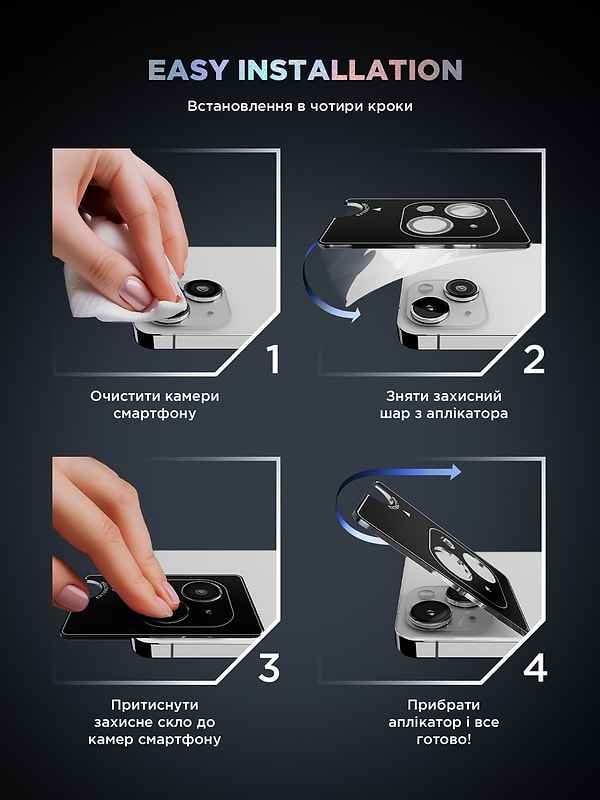 EASY INSTALLATION

Встановлення в чотири кроки

1

Очистити камери смартфону

2

Зняти захисний шар з аплікатора

3

Притиснути захисне скло до камер смартфону

4

Прибрати аплікатор і все готово!