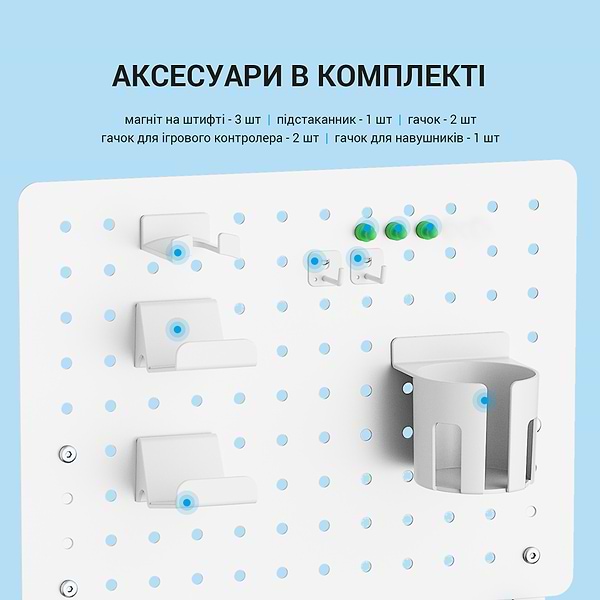 АКСЕСУАРИ В КОМПЛЕКТІ

магніт на штифті - 3 шт | підстаканник - 1 шт | гачок - 2 шт
гачок для ігрового контролера - 2 шт | гачок для навушників - 1 шт