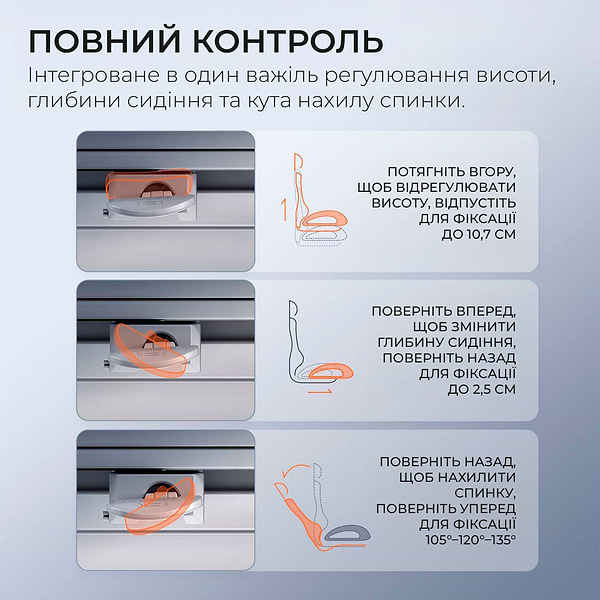 ПОВНИЙ КОНТРОЛЬ
Інтегроване в один важіль регулювання висоти, глибини сидіння та кута нахилу спинки.

ПОТЯГНІТЬ ВГОРУ, ЩОБ ВІДРЕГУЛЮВАТИ ВИСОТУ, ВІДПУСТІТЬ ДЛЯ ФІКСАЦІЇ ДО 10,7 СМ

ПОВЕРНІТЬ ВПЕРЕД, ЩОБ ЗМІНИТИ ГЛИБИНУ СИДІННЯ, ПОВЕРНІТЬ НАЗАД ДЛЯ ФІКСАЦІЇ ДО 2,5 СМ

ПОВЕРНІТЬ НАЗАД, ЩОБ НАХИЛИТИ СПИНКУ, ПОВЕРНІТЬ УПЕРЕД ДЛЯ ФІКСАЦІЇ 105°–120°–135°