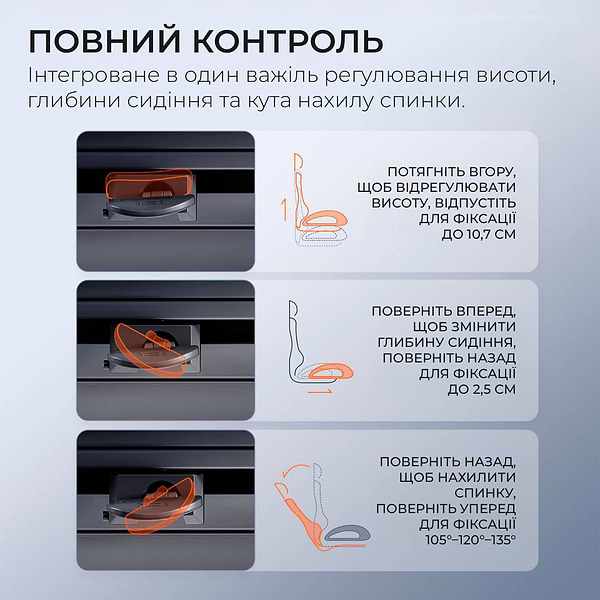 ПОВНИЙ КОНТРОЛЬ

Інтегроване в один важіль регулювання висоти, глибини сидіння та кута нахилу спинки.

ПОТЯГНІТЬ ВГОРУ, ЩОБ ВІДРЕГУЛЮВАТИ ВИСОТУ, ВІДПУСТІТЬ ДЛЯ ФІКСАЦІЇ ДО 10,7 СМ

ПОВЕРНІТЬ ВПЕРЕД, ЩОБ ЗМІНИТИ ГЛИБИНУ СИДІННЯ, ПОВЕРНІТЬ НАЗАД ДЛЯ ФІКСАЦІЇ ДО 2,5 СМ

ПОВЕРНІТЬ НАЗАД, ЩОБ НАХИЛИТИ СПИНКУ, ПОВЕРНІТЬ УПЕРЕД ДЛЯ ФІКСАЦІЇ 105°–120°–135°