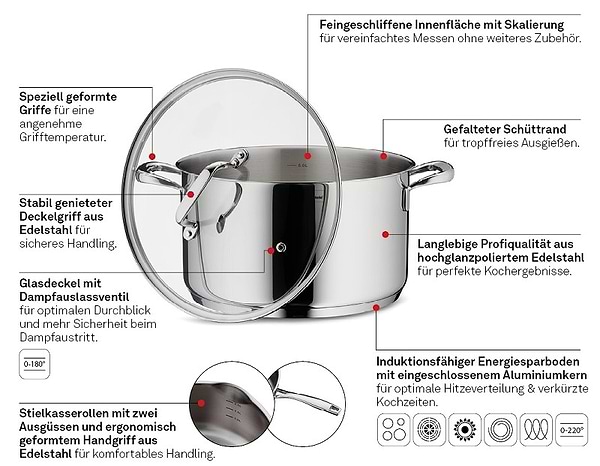 Feingeschliffene Innenfläche mit Skalierung für vereinfachtes Messen ohne weiteres Zubehör.

Speziell geformte Griffe für eine angenehme Grifftemperatur.

Gefalteter Schüttrand für tropffreies Ausgießen.

Stabil genieteter Deckelgriff aus Edelstahl für sicheres Handling.

Langlebige Profiqualität aus hochglanzpoliertem Edelstahl für perfekte Kochergebnisse.

Glasdeckel mit Dampfauslassventil für optimalen Durchblick und mehr Sicherheit beim Dampfaustritt.

0-180°

Induktionsfähiger Energiesparboden mit eingeschlossenem Aluminiumkern für optimale Hitzeverteilung & verkürzte Kochzeiten.

Stielkasserollen mit zwei Ausgüssen und ergonomisch geformtem Handgriff aus Edelstahl für komfortables Handling.

0-220°