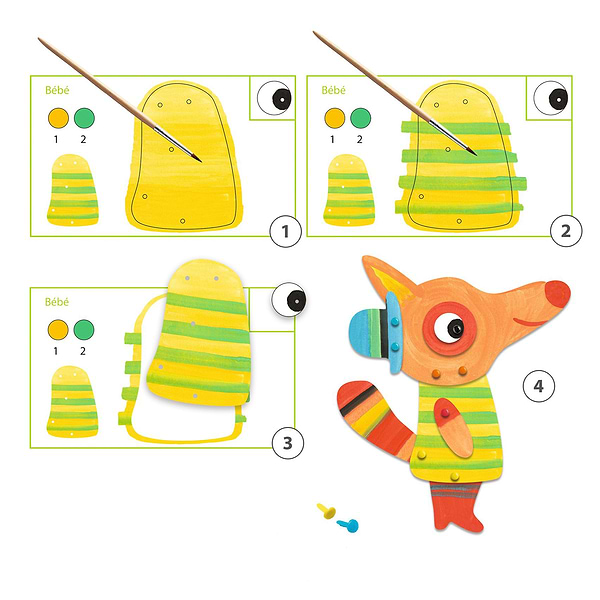 Bébé

1 2

1

Bébé

1 2

2

Bébé

1 2

3

4