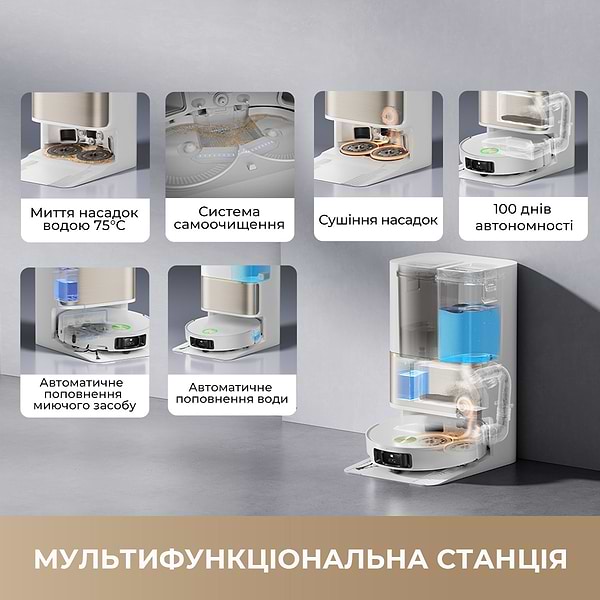 Миття насадок водою 75°C

Система самоочищення

Сушіння насадок

100 днів автономності

Автоматичне поповнення миючого засобу

Автоматичне поповнення води

МУЛЬТИФУНКЦІОНАЛЬНА СТАНЦІЯ