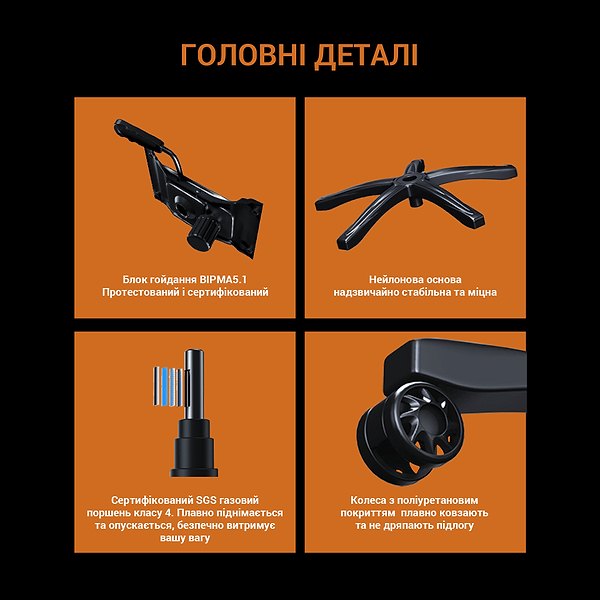 ГОЛОВНІ ДЕТАЛІ

Блок гойдання BIPMA5.1
Протестований і сертифікований

Нейлонова основа
надзвичайно стабільна та міцна

Сертифікований SGS газовий поршень класу 4. Плавно піднімається та опускається, безпечно витримує вашу вагу

Колеса з поліуретановим покриттям плавно ковзають та не дряпають підлогу