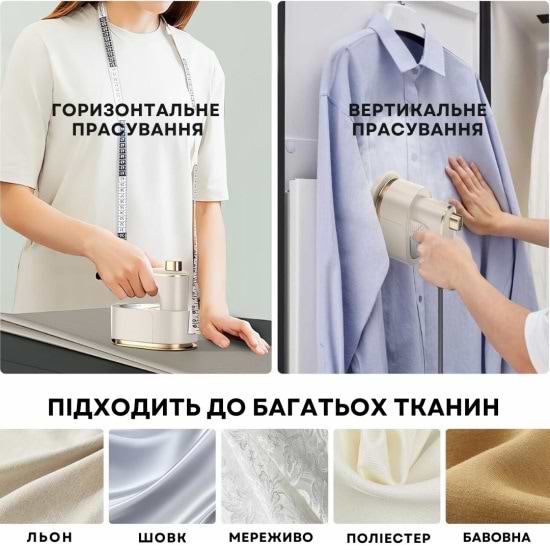 ГОРИЗОНТАЛЬНЕ ПРАСУВАННЯ

ВЕРТИКАЛЬНЕ ПРАСУВАННЯ

ПІДХОДИТЬ ДО БАГАТЬОХ ТКАНИН

ЛЬОН

ШОВК

МЕРЕЖИВО

ПОЛІЕСТЕР

БАВОВНА