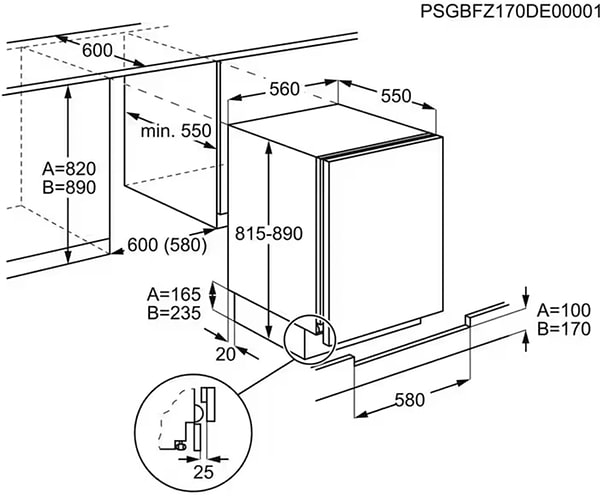 PSGBFZ170DE00001

600

560

550

min. 550

A=820
B=890

815-890

600 (580)

A=165
B=235

20

A=100
B=170

580

25