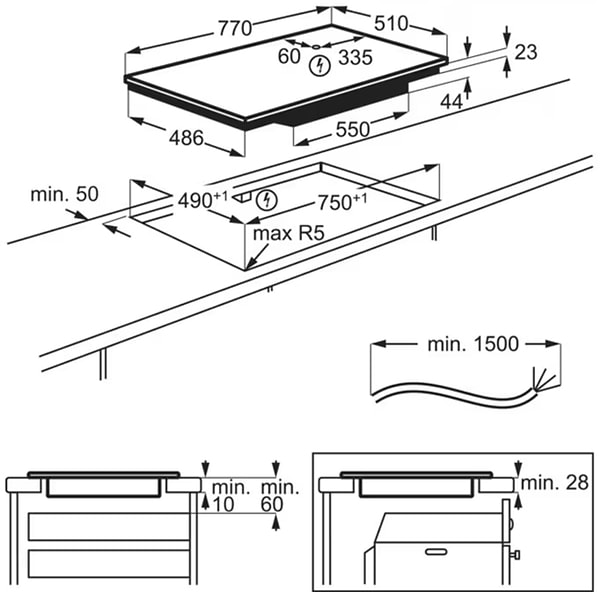 770
510
60
335
23
44
486
550
min. 50
$490^{+1}$
$750^{+1}$
max R5
min. 1500
min. 10
min. 60
min. 28