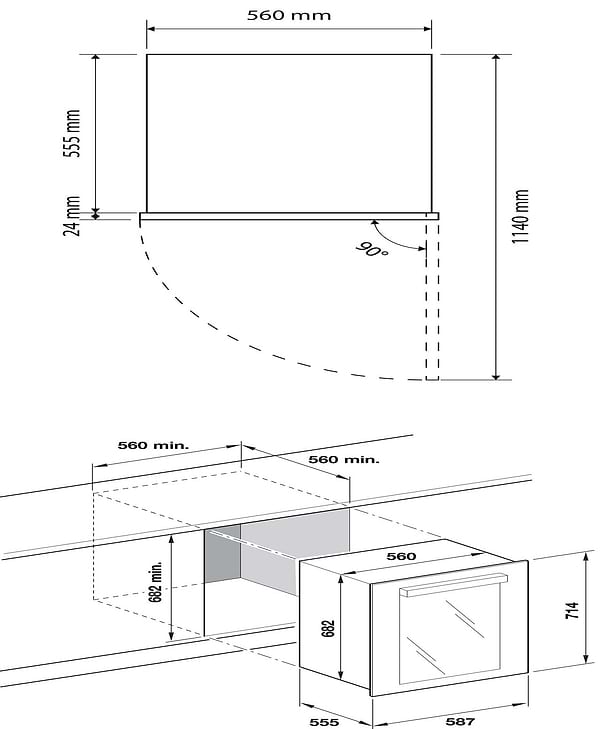 560 mm

555 mm

24 mm

90°

1140 mm

560 min.

560 min.

682 min.

560

682

714

555

587