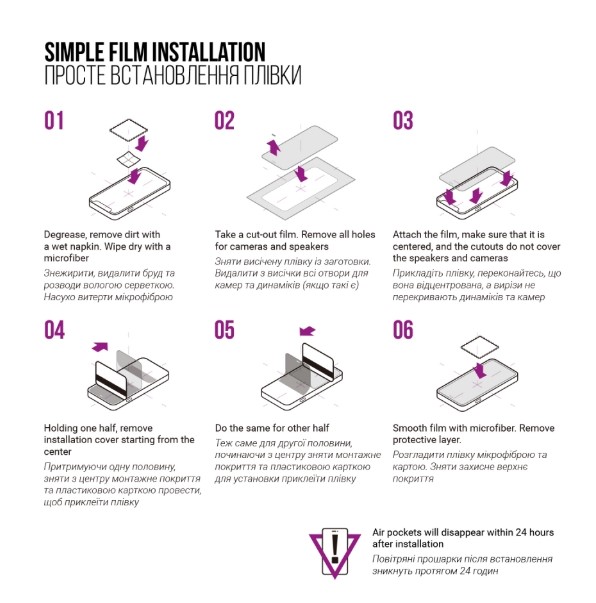 SIMPLE FILM INSTALLATION
ПРОСТЕ ВСТАНОВЛЕННЯ ПЛІВКИ

01

Degrease, remove dirt with a wet napkin. Wipe dry with a microfiber

Знежирити, видалити бруд та розводи вологою серветкою. Насухо витерти мікрофіброю

02

Take a cut-out film. Remove all holes for cameras and speakers

Зняти висічену плівку із заготовки. Видалити з висічки всі отвори для камер та динаміків (якщо такі є)

03

Attach the film, make sure that it is centered, and the cutouts do not cover the speakers and cameras

Прикладіть плівку, переконайтесь, що вона відцентрована, а вирізи не перекривають динаміків та камер

04

Holding one half, remove installation cover starting from the center

Притримуючи одну половину, зняти з центру монтажне покриття та пластиковою карткою провести, щоб приклеїти плівку

05

Do the same for other half

Теж саме для другої половини, починаючи з центру зняти монтажне покриття та пластиковою карткою для установки приклеїти плівку

06

Smooth film with microfiber. Remove protective layer.

Розгладити плівку мікрофіброю та картою. Зняти захисне верхнє покриття

Air pockets will disappear within 24 hours after installation

Повітряні прошарки після встановлення зникнуть протягом 24 годин