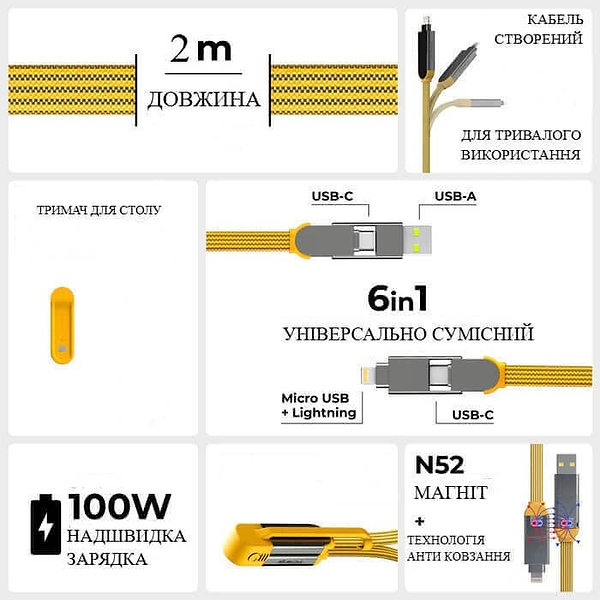 2 m
ДОВЖИНА

КАБЕЛЬ СТВОРЕНИЙ

ДЛЯ ТРИВАЛОГО ВИКОРИСТАННЯ

ТРИМАЧ ДЛЯ СТОЛУ

USB-C

USB-A

6in1
УНІВЕРСАЛЬНО СУМІСНІЙ

Micro USB + Lightning

USB-C

100W
НАДШВИДКА ЗАРЯДКА

N52
МАГНІТ
+
ТЕХНОЛОГІЯ АНТИ КОВЗАННЯ