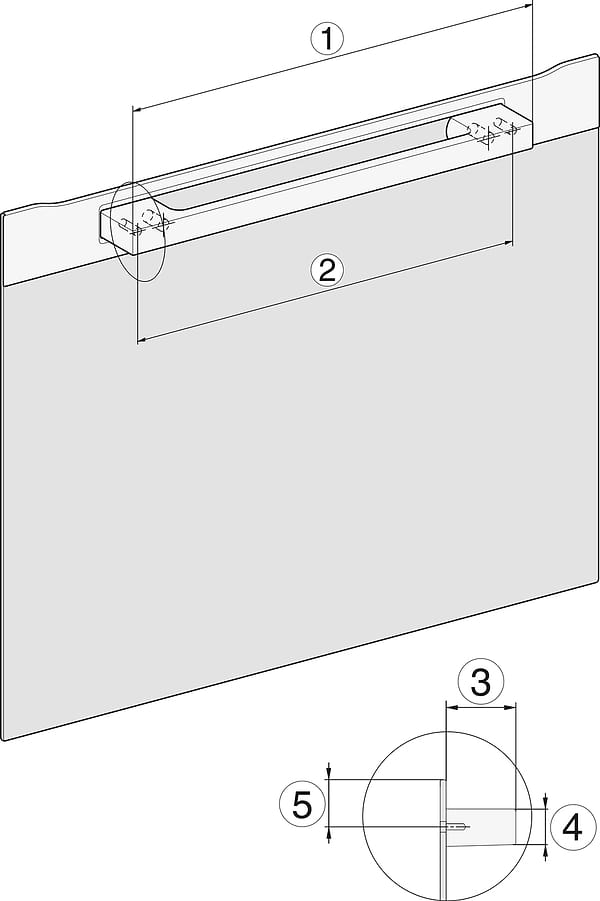 1
2
3
5
4