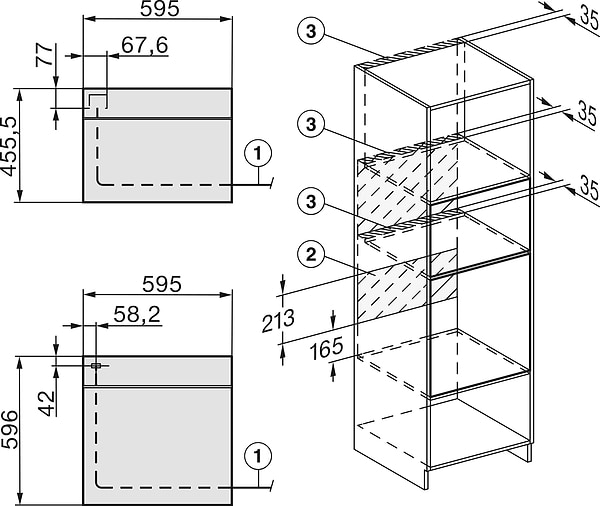 595
67,6
77
455,5
1
595
58,2
42
596
1
3
35
3
35
3
35
2
213
165