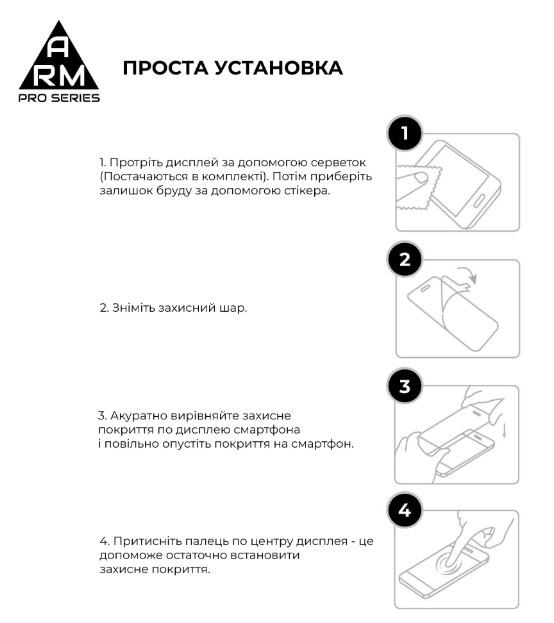 A
RM
PRO SERIES

ПРОСТА УСТАНОВКА

1

1. Протріть дисплей за допомогою серветок (Постачаються в комплекті). Потім приберіть залишок бруду за допомогою стікера.

2

2. Зніміть захисний шар.

3

3. Акуратно вирівняйте захисне покриття по дисплею смартфона і повільно опустіть покриття на смартфон.

4

4. Притисніть палець по центру дисплея - це допоможе остаточно встановити захисне покриття.