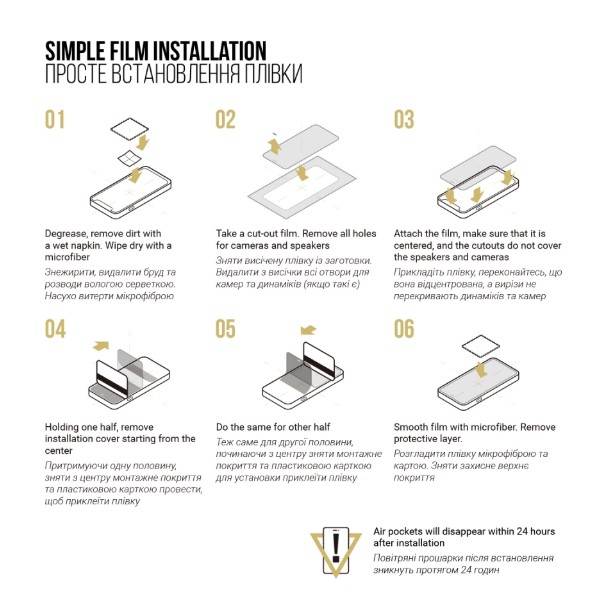 SIMPLE FILM INSTALLATION
ПРОСТЕ ВСТАНОВЛЕННЯ ПЛІВКИ

01

Degrease, remove dirt with a wet napkin. Wipe dry with a microfiber

Знежирити, видалити бруд та розводи вологою серветкою. Насухо витерти мікрофіброю

02

Take a cut-out film. Remove all holes for cameras and speakers

Зняти висічену плівку із заготовки. Видалити з висічки всі отвори для камер та динаміків (якщо такі є)

03

Attach the film, make sure that it is centered, and the cutouts do not cover the speakers and cameras

Прикладіть плівку, переконайтесь, що вона відцентрована, а вирізи не перекривають динаміків та камер

04

Holding one half, remove installation cover starting from the center

Притримуючи одну половину, зняти з центру монтажне покриття та пластиковою карткою провести, щоб приклеїти плівку

05

Do the same for other half

Теж саме для другої половини, починаючи з центру зняти монтажне покриття та пластиковою карткою для установки приклеїти плівку

06

Smooth film with microfiber. Remove protective layer.

Розгладити плівку мікрофіброю та картою. Зняти захисне верхнє покриття

Air pockets will disappear within 24 hours after installation

Повітряні прошарки після встановлення зникнуть протягом 24 годин