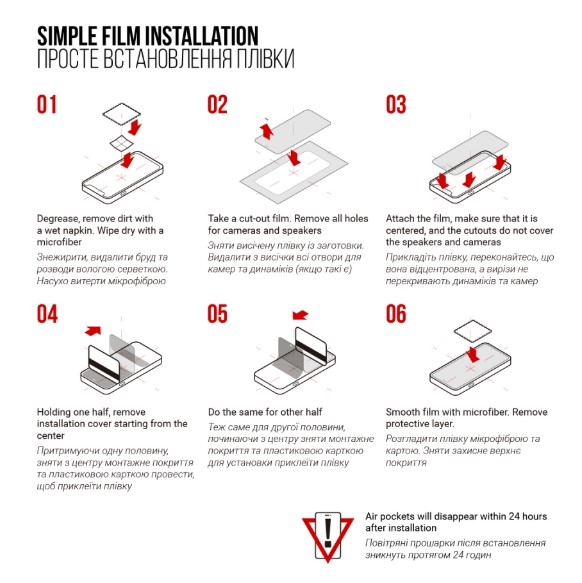 SIMPLE FILM INSTALLATION
ПРОСТЕ ВСТАНОВЛЕННЯ ПЛІВКИ

01

Degrease, remove dirt with a wet napkin. Wipe dry with a microfiber

Знежирити, видалити бруд та розводи вологою серветкою. Насухо витерти мікрофіброю

02

Take a cut-out film. Remove all holes for cameras and speakers

Зняти висічену плівку із заготовки. Видалити з висічки всі отвори для камер та динаміків (якщо такі є)

03

Attach the film, make sure that it is centered, and the cutouts do not cover the speakers and cameras

Прикладіть плівку, переконайтесь, що вона відцентрована, а вирізи не перекривають динаміків та камер

04

Holding one half, remove installation cover starting from the center

Притримуючи одну половину, зняти з центру монтажне покриття та пластиковою карткою провести, щоб приклеїти плівку

05

Do the same for other half

Теж саме для другої половини, починаючи з центру зняти монтажне покриття та пластиковою карткою для установки приклеїти плівку

06

Smooth film with microfiber. Remove protective layer.

Розгладити плівку мікрофіброю та картою. Зняти захисне верхнє покриття

Air pockets will disappear within 24 hours after installation

Повітряні прошарки після встановлення зникнуть протягом 24 годин