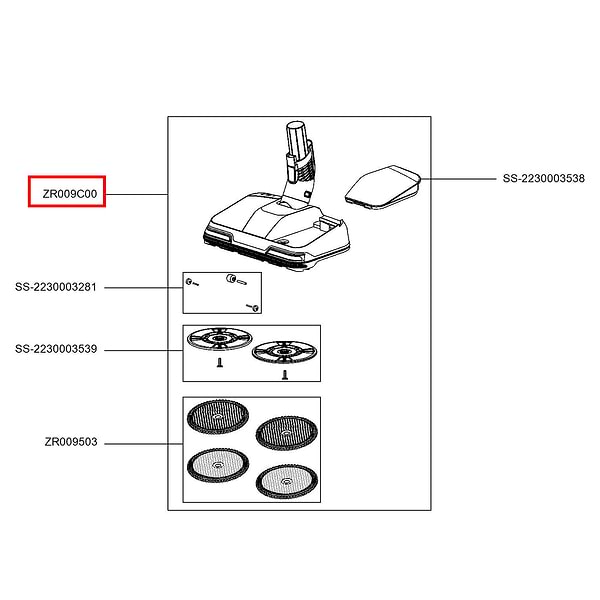 ZR009C00

SS-2230003538

SS-2230003281

SS-2230003539

ZR009503