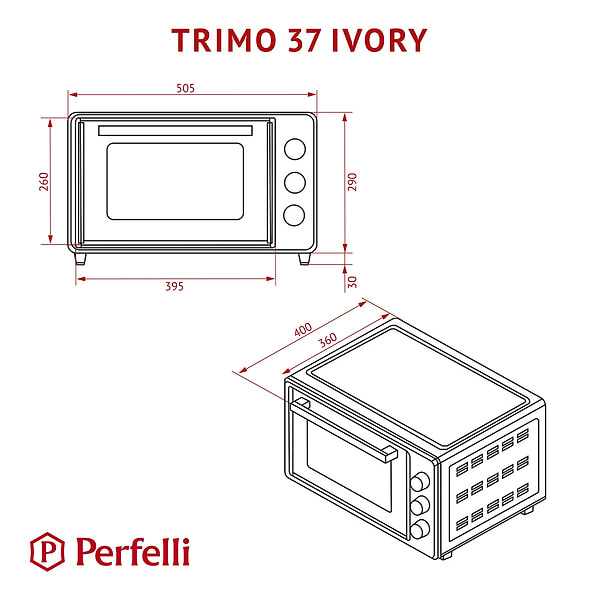 TRIMO 37 IVORY

505

260

290

395

30

400

360

P Perfelli