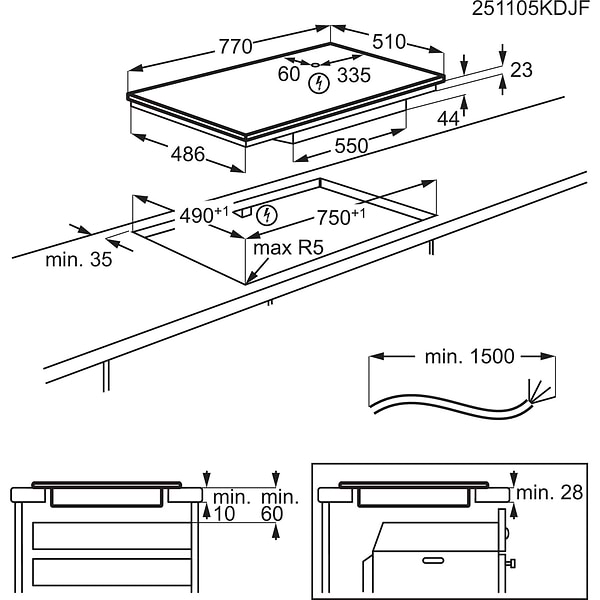 251105KDJF

770
510
60
335
23
44
486
550

$490^{+1}$
$750^{+1}$
max R5
min. 35

min. 1500

min.
10
min.
60

min. 28