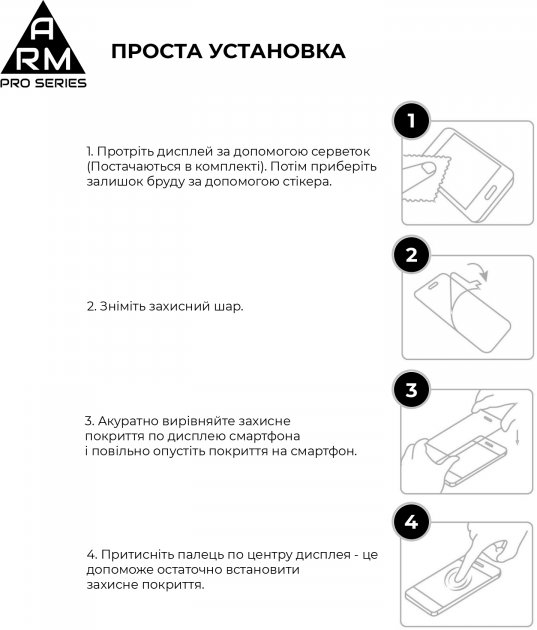 A
RM
PRO SERIES

ПРОСТА УСТАНОВКА

1

1. Протріть дисплей за допомогою серветок (Постачаються в комплекті). Потім приберіть залишок бруду за допомогою стікера.

2

2. Зніміть захисний шар.

3

3. Акуратно вирівняйте захисне покриття по дисплею смартфона і повільно опустіть покриття на смартфон.

4

4. Притисніть палець по центру дисплея - це допоможе остаточно встановити захисне покриття.