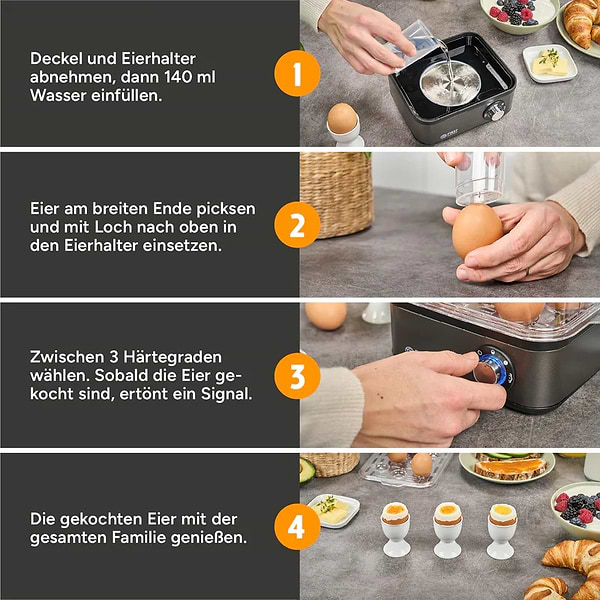 Deckel und Eierhalter abnehmen, dann 140 ml Wasser einfüllen.

1

Eier am breiten Ende picksen und mit Loch nach oben in den Eierhalter einsetzen.

2

Zwischen 3 Härtegraden wählen. Sobald die Eier gekocht sind, ertönt ein Signal.

3

Die gekochten Eier mit der gesamten Familie genießen.

4