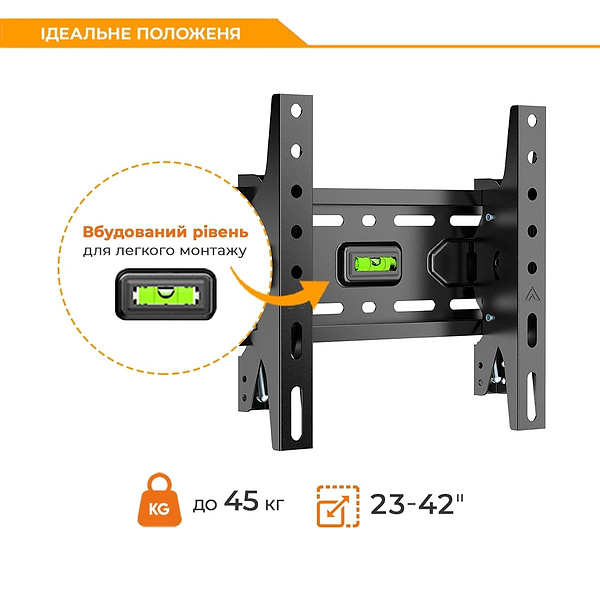 ІДЕАЛЬНЕ ПОЛОЖЕНЯ

Вбудований рівень
для легкого монтажу

KG

до 45 кг

23-42"