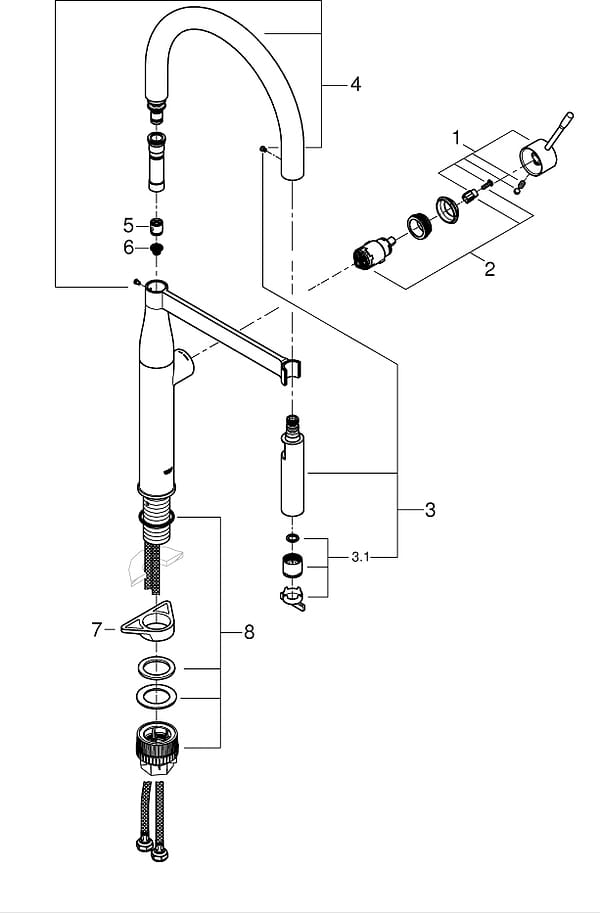 4
1
5
6
2
3
3.1
7
8