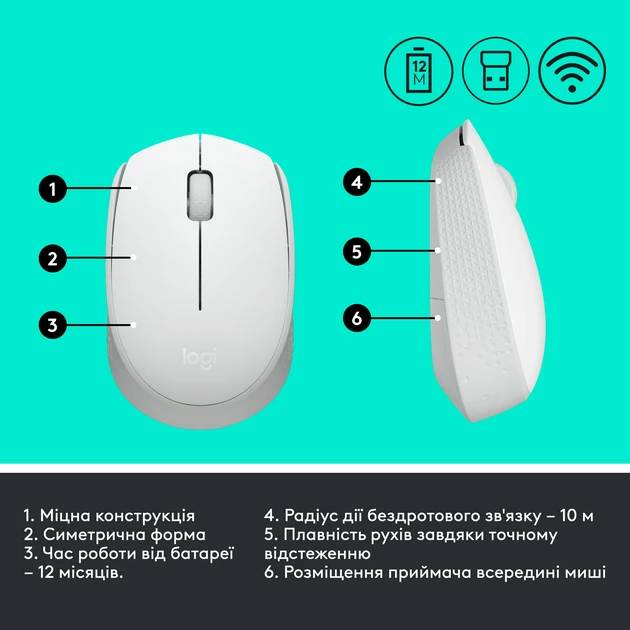 12 M

1

2

3

logi

4

5

6

1. Міцна конструкція
2. Симетрична форма
3. Час роботи від батареї – 12 місяців.

4. Радіус дії бездротового зв'язку – 10 м
5. Плавність рухів завдяки точному відстеженню
6. Розміщення приймача всередині миші