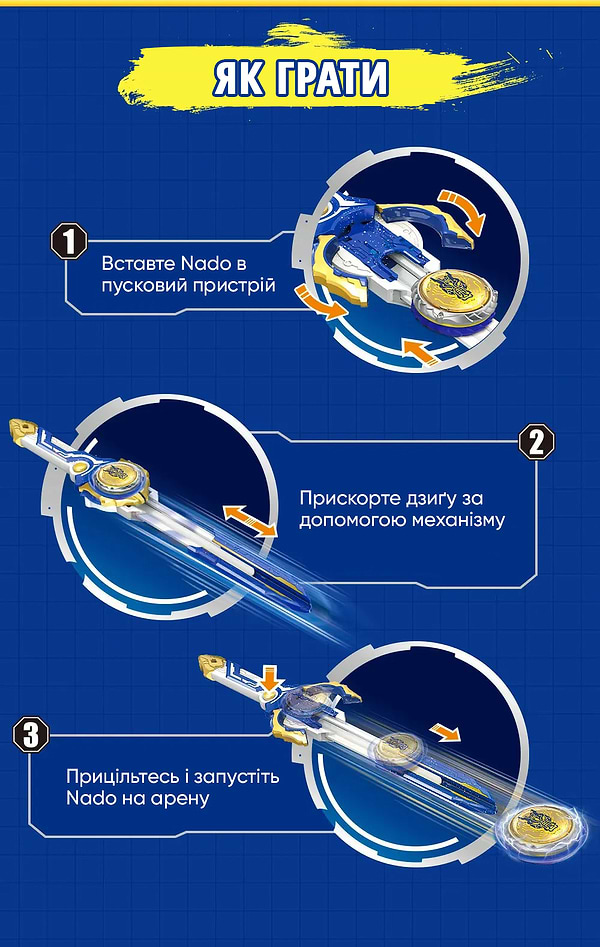 ЯК ГРАТИ

1

Вставте Nado в пусковий пристрій

2

Прискорте дзиґу за допомогою механізму

3

Прицільтесь і запустіть Nado на арену