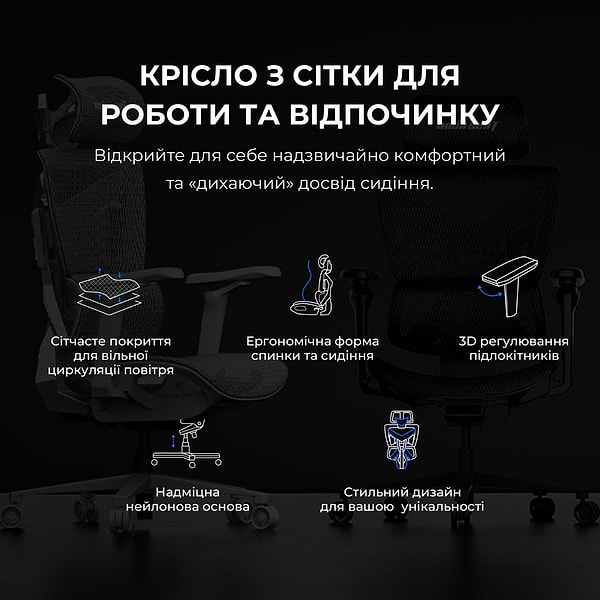 КРІСЛО З СІТКИ ДЛЯ РОБОТИ ТА ВІДПОЧИНКУ

Відкрийте для себе надзвичайно комфортний та «дихаючий» досвід сидіння.

Сітчасте покриття для вільної циркуляції повітря

Ергономічна форма спинки та сидіння

3D регулювання підлокітників

Надміцна нейлонова основа

Стильний дизайн для вашою унікальності