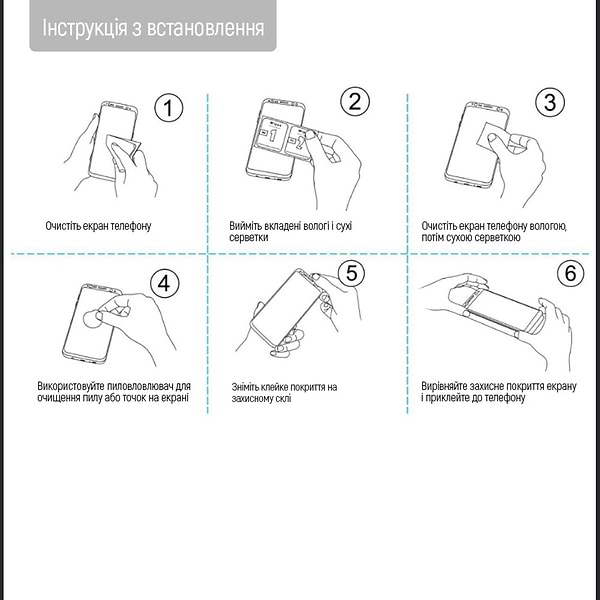 Інструкція з встановлення

1

Очистіть екран телефону

2

1 2

Вийміть вкладені вологі і сухі серветки

3

Очистіть екран телефону вологою, потім сухою серветкою

4

Використовуйте пиловловлювач для очищення пилу або точок на екрані

5

Зніміть клейке покриття на захисному склі

6

Вирівняйте захисне покриття екрану і приклейте до телефону