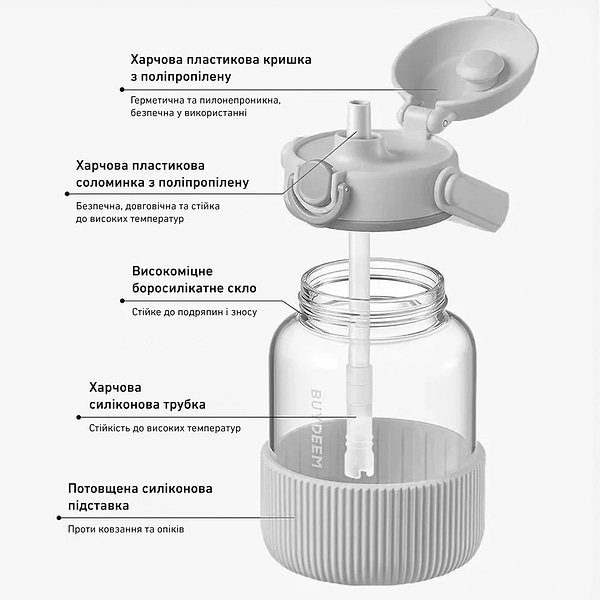 Харчова пластикова кришка з поліпропілену

Герметична та пилонепроникна, безпечна у використанні

Харчова пластикова соломинка з поліпропілену

Безпечна, довговічна та стійка до високих температур

Високоміцне боросилікатне скло

Стійке до подряпин і зносу

Харчова силіконова трубка

Стійкість до високих температур

BUYDEEM

Потовщена силіконова підставка

Проти ковзання та опіків