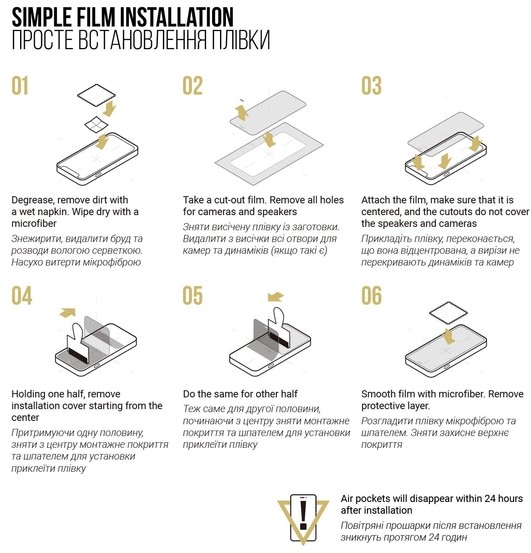 SIMPLE FILM INSTALLATION
ПРОСТЕ ВСТАНОВЛЕННЯ ПЛІВКИ

01

Degrease, remove dirt with a wet napkin. Wipe dry with a microfiber

Знежирити, видалити бруд та розводи вологою серветкою. Насухо витерти мікрофіброю

02

Take a cut-out film. Remove all holes for cameras and speakers

Зняти висічену плівку із заготовки. Видалити з висічки всі отвори для камер та динаміків (якщо такі є)

03

Attach the film, make sure that it is centered, and the cutouts do not cover the speakers and cameras

Прикладіть плівку, переконається, що вона відцентрована, а вирізи не перекривають динаміків та камер

04

Holding one half, remove installation cover starting from the center

Притримуючи одну половину, зняти з центру монтажне покриття та шпателем для установки приклеїти плівку

05

Do the same for other half

Теж саме для другої половини, починаючи з центру зняти монтажне покриття та шпателем для установки приклеїти плівку

06

Smooth film with microfiber. Remove protective layer.

Розгладити плівку мікрофіброю та шпателем. Зняти захисне верхнє покриття

Air pockets will disappear within 24 hours after installation

Повітряні прошарки після встановлення зникнуть протягом 24 годин