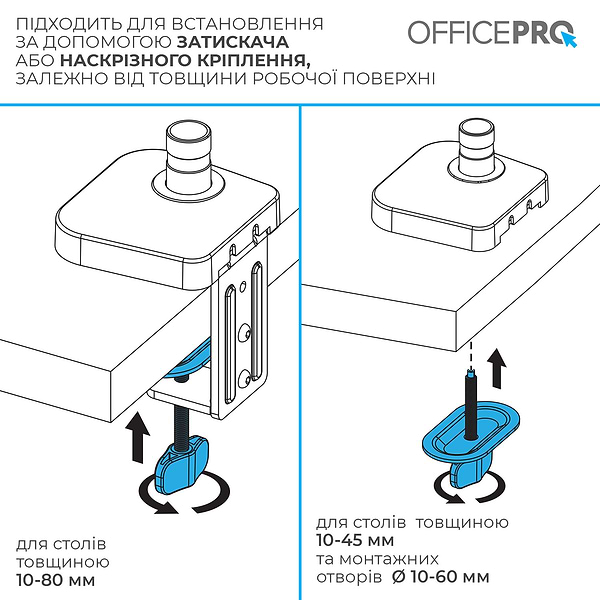 ПІДХОДИТЬ ДЛЯ ВСТАНОВЛЕННЯ ЗА ДОПОМОГОЮ ЗАТИСКАЧА АБО НАСКРІЗНОГО КРІПЛЕННЯ, ЗАЛЕЖНО ВІД ТОВЩИНИ РОБОЧОЇ ПОВЕРХНІ

OFFICEPRO

для столів товщиною 10-80 мм

для столів товщиною 10-45 мм та монтажних отворів Ø 10-60 мм