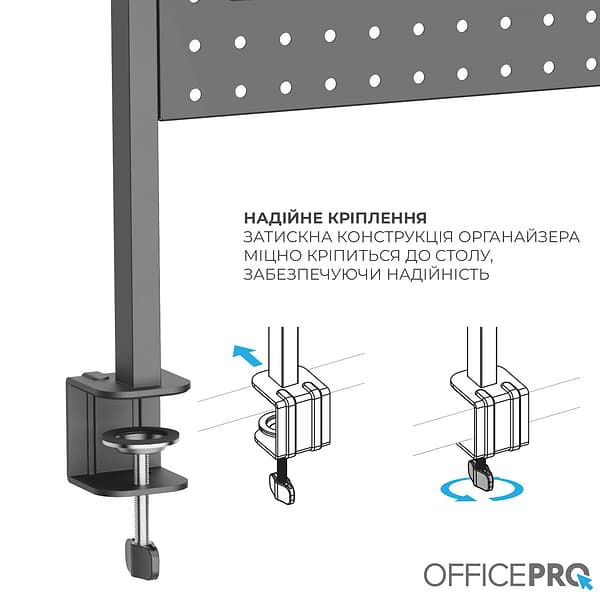 НАДІЙНЕ КРІПЛЕННЯ
ЗАТИСКНА КОНСТРУКЦІЯ ОРГАНАЙЗЕРА МІЦНО КРІПИТЬСЯ ДО СТОЛУ, ЗАБЕЗПЕЧУЮЧИ НАДІЙНІСТЬ

OFFICEPRO