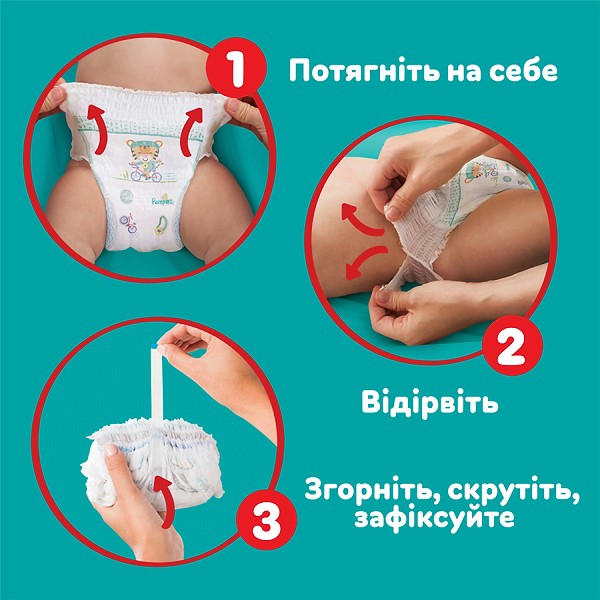 1

Потягніть на себе

Pampers

2

Відірвіть

3

Згорніть, скрутіть, зафіксуйте