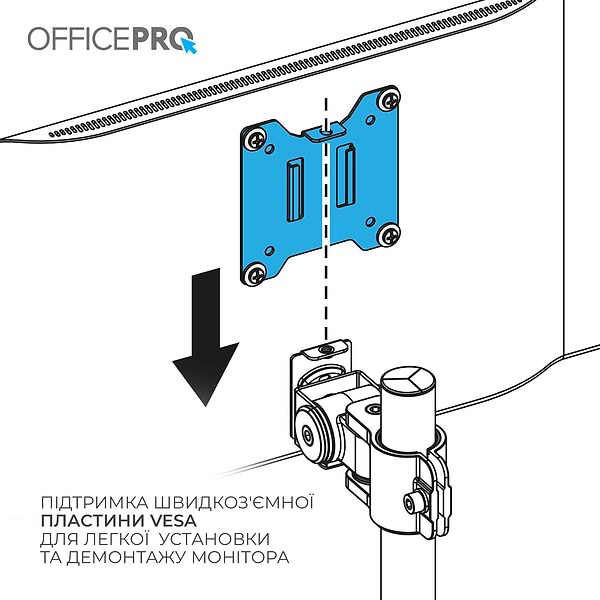 OFFICEPRO

ПІДТРИМКА ШВИДКОЗ'ЄМНОЇ
ПЛАСТИНИ VESA
ДЛЯ ЛЕГКОЇ УСТАНОВКИ
ТА ДЕМОНТАЖУ МОНІТОРА